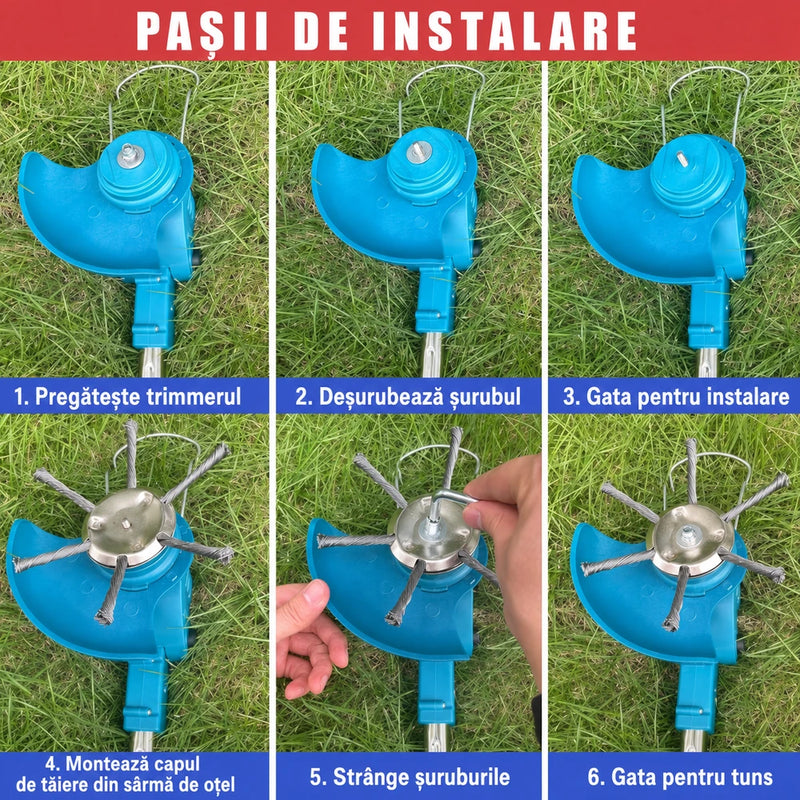 PAȘII DE INSTALARE

1. Pregătește trimmerul

2. Deșurubează șurubul

3. Gata pentru instalare

4. Montează capul de tăiere din sârmă de oțel

5. Strânge șuruburile

6. Gata pentru tuns